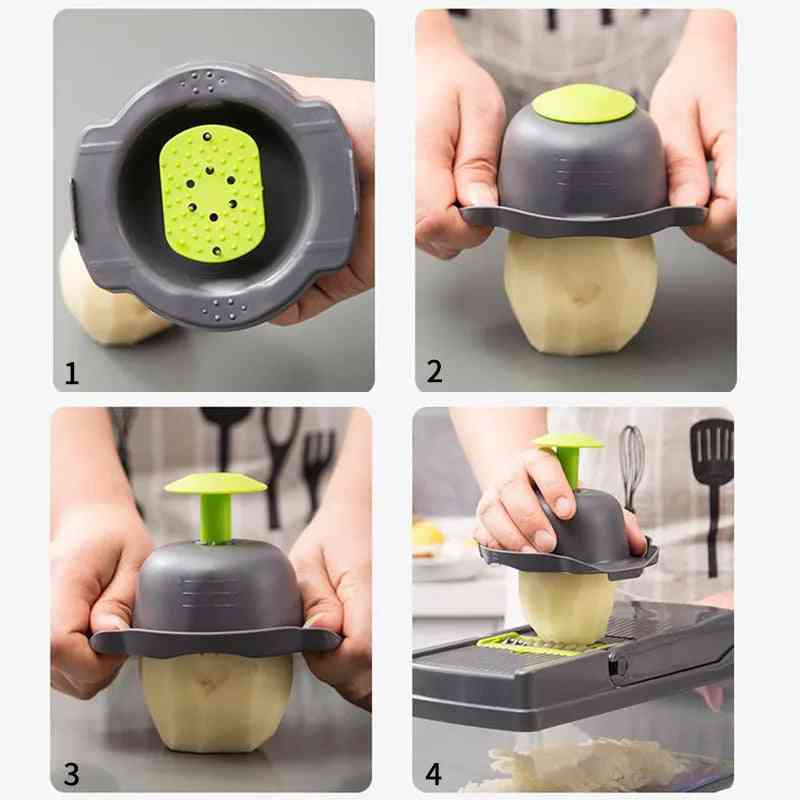 1

2

3

4